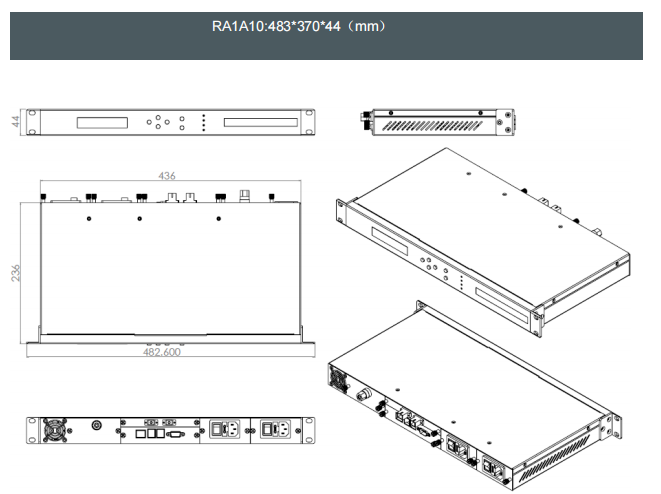 RA1A10:483*370*44（mm）

44

436

236

482.600