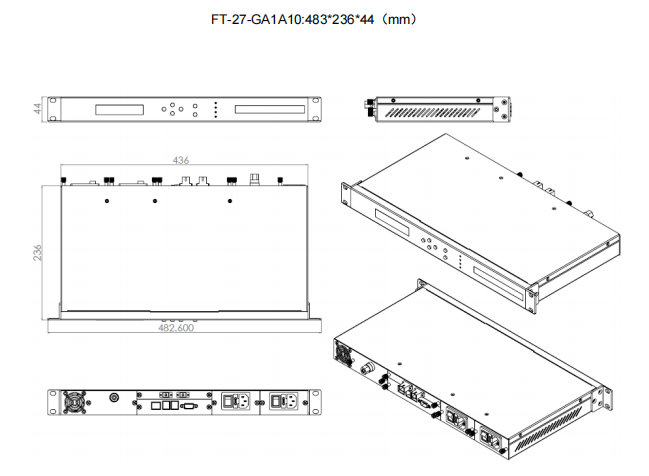 FT-27-GA1A10:483*236*44（mm）

44

436

236

482.600